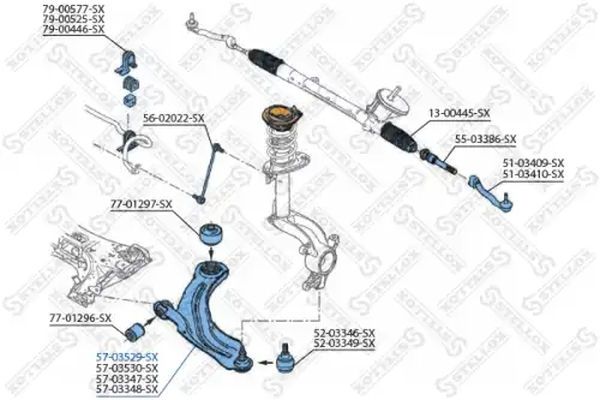 79-00577-SX
79-00525-SX
79-00446-SX

56-02022-SX

13-00445-SX

55-03386-SX

51-03409-SX
51-03410-SX

77-01297-SX

77-01296-SX

52-03346-SX
52-03349-SX

57-03529-SX
57-03530-SX
57-03347-SX
57-03348-SX

STELLOX