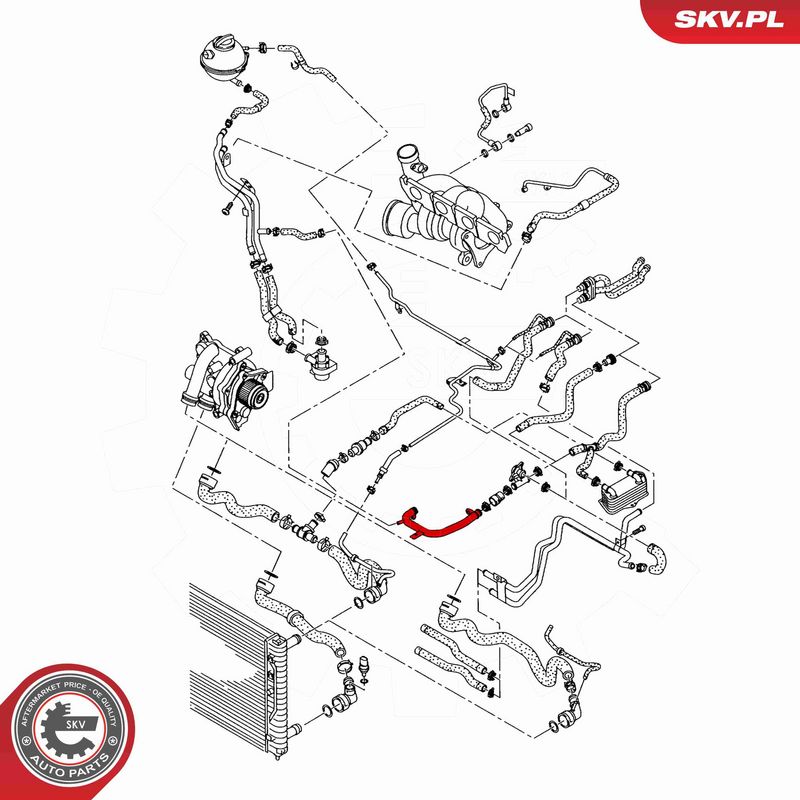 SKV.PL

AFTERMARKET PRICE · OE QUALITY
SKV
AUTO PARTS