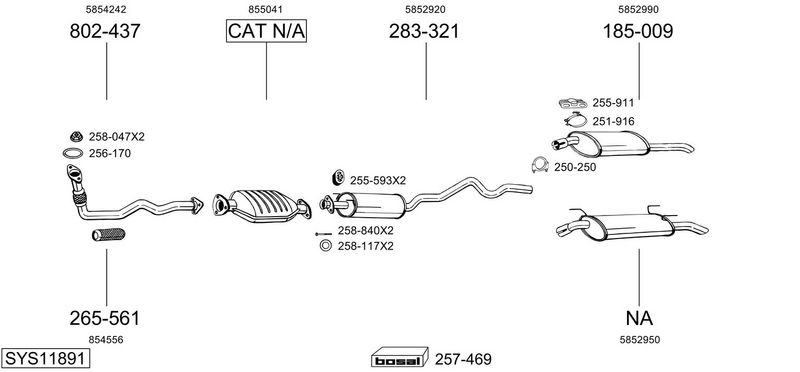 5854242
802-437

855041
CAT N/A

5852920
283-321

5852990
185-009

258-047X2
256-170

255-593X2

258-840X2
258-117X2

255-911
251-916

250-250

265-561
854556

NA
5852950

SYS11891

bosal 257-469