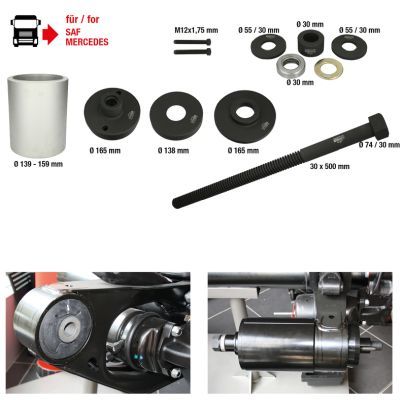 für / for
SAF
MERCEDES

M12x1,75 mm

Ø 55 / 30 mm
Ø 30 mm
Ø 55 / 30 mm
Ø 30 mm

Ø 139 - 159 mm
Ø 165 mm
Ø 138 mm
Ø 165 mm
Ø 74 / 30 mm
30 x 500 mm