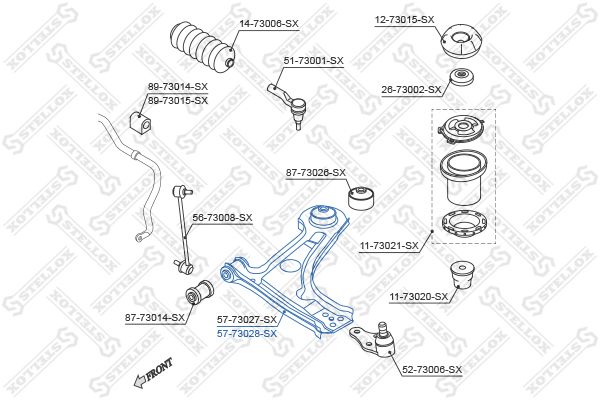 14-73006-SX
12-73015-SX
51-73001-SX
26-73002-SX
89-73014-SX
89-73015-SX
87-73026-SX
56-73008-SX
11-73021-SX
11-73020-SX
87-73014-SX
57-73027-SX
57-73028-SX
52-73006-SX
FRONT
STELLOX