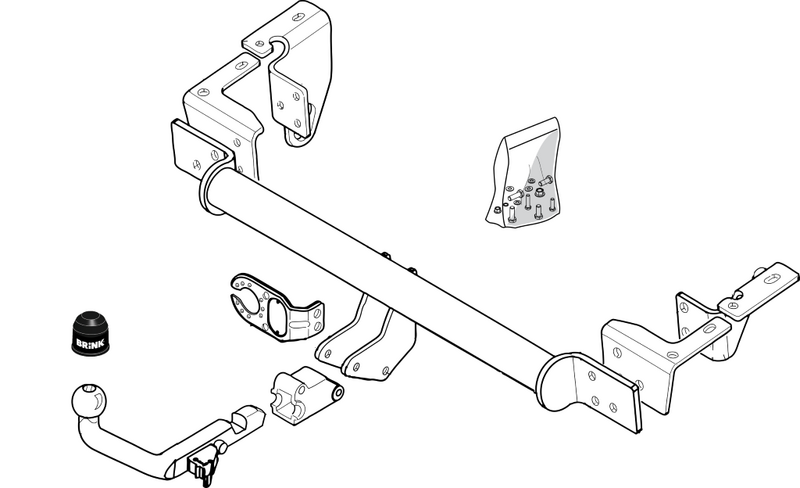 BRINK