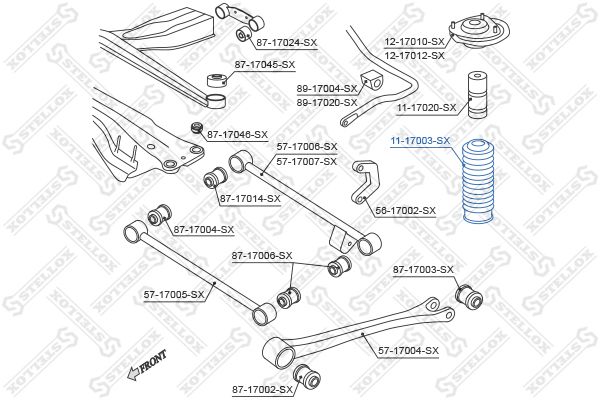 87-17024-SX
12-17010-SX
12-17012-SX
87-17045-SX
89-17004-SX
89-17020-SX
11-17020-SX
87-17046-SX
11-17003-SX
57-17006-SX
57-17007-SX
87-17014-SX
56-17002-SX
87-17004-SX
87-17006-SX
87-17003-SX
57-17005-SX
57-17004-SX
FRONT
87-17002-SX
STELLOX