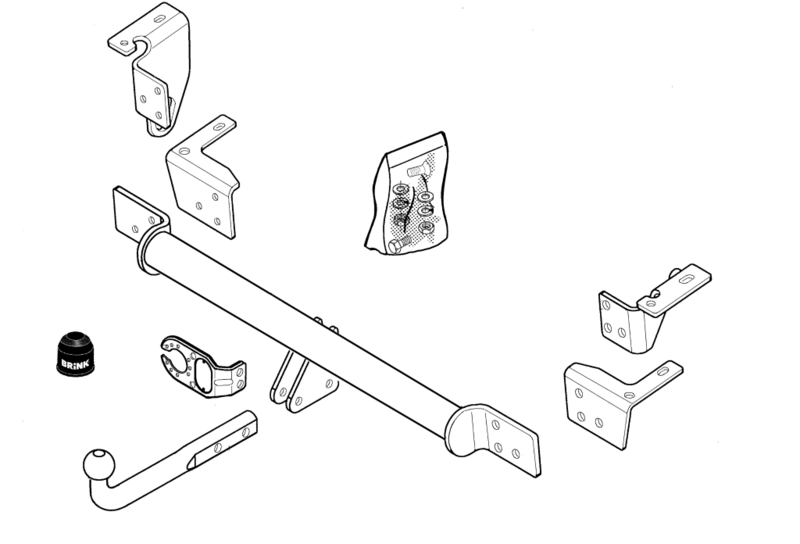 BRINK