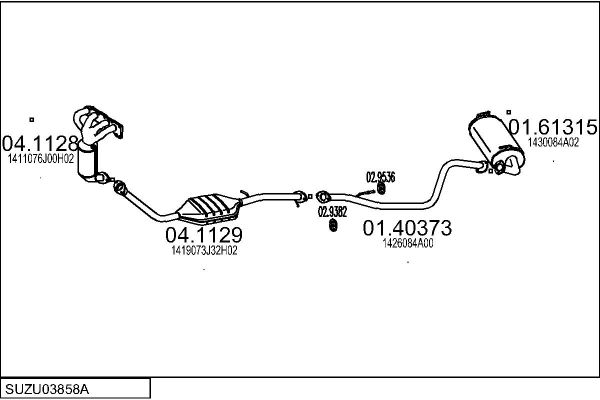 04.1128
1411076J00H02

04.1129
1419073J32H02

02.9536

02.9382

01.40373
1426084A00

01.61315
1430084A02

SUZU03858A