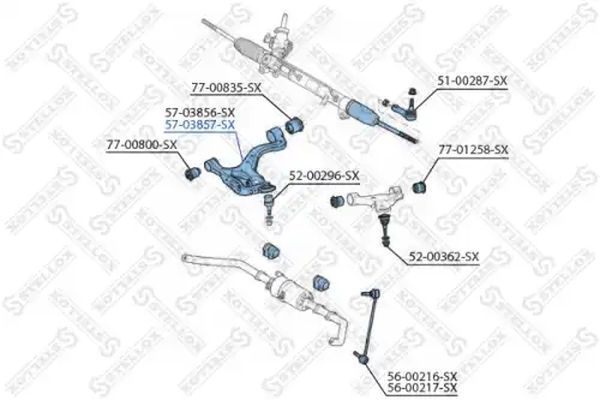 77-00835-SX
51-00287-SX
57-03856-SX
57-03857-SX
77-00800-SX
77-01258-SX
52-00296-SX
52-00362-SX
56-00216-SX
56-00217-SX
STELLOX