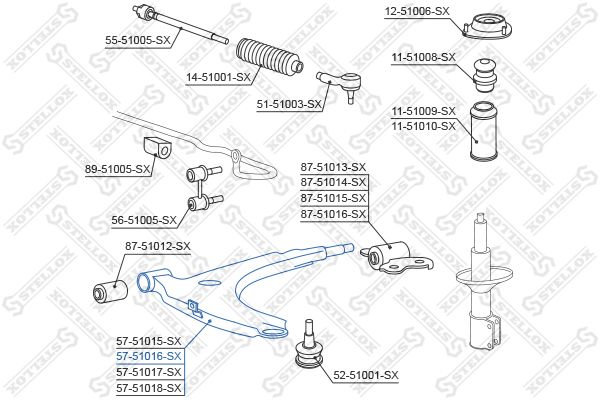 55-51005-SX
14-51001-SX
51-51003-SX
12-51006-SX
11-51008-SX
11-51009-SX
11-51010-SX
89-51005-SX
56-51005-SX
87-51013-SX
87-51014-SX
87-51015-SX
87-51016-SX
87-51012-SX
57-51015-SX
57-51016-SX
57-51017-SX
57-51018-SX
52-51001-SX
STELLOX